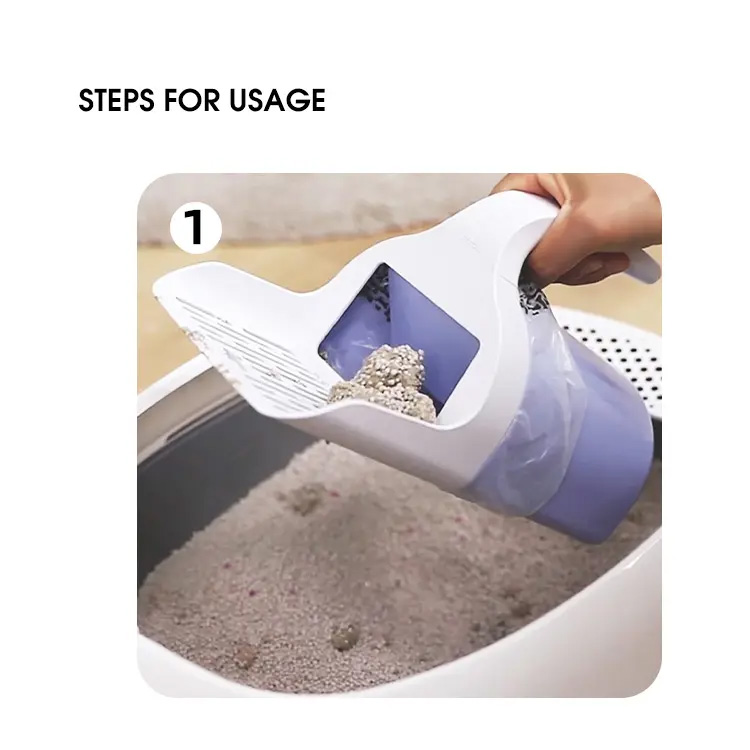 STEPS FOR USAGE

1