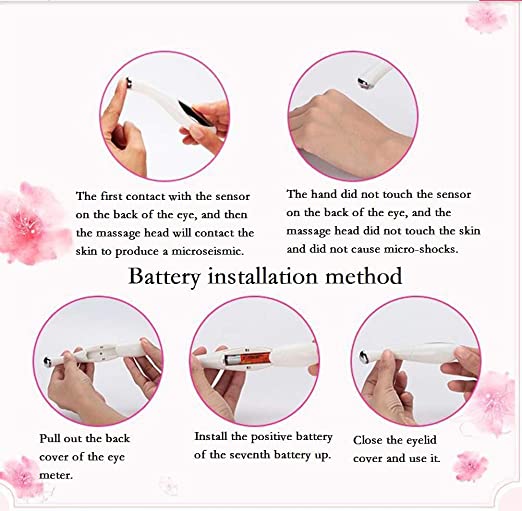 The first contact with the sensor on the back of the eye, and then the massage head will contact the skin to produce a microseismic.

The hand did not touch the sensor on the back of the eye, and the massage head did not touch the skin and did not cause micro-shocks.

Battery installation method

Pull out the back cover of the eye meter.

Install the positive battery of the seventh battery up.

Close the eyelid cover and use it.